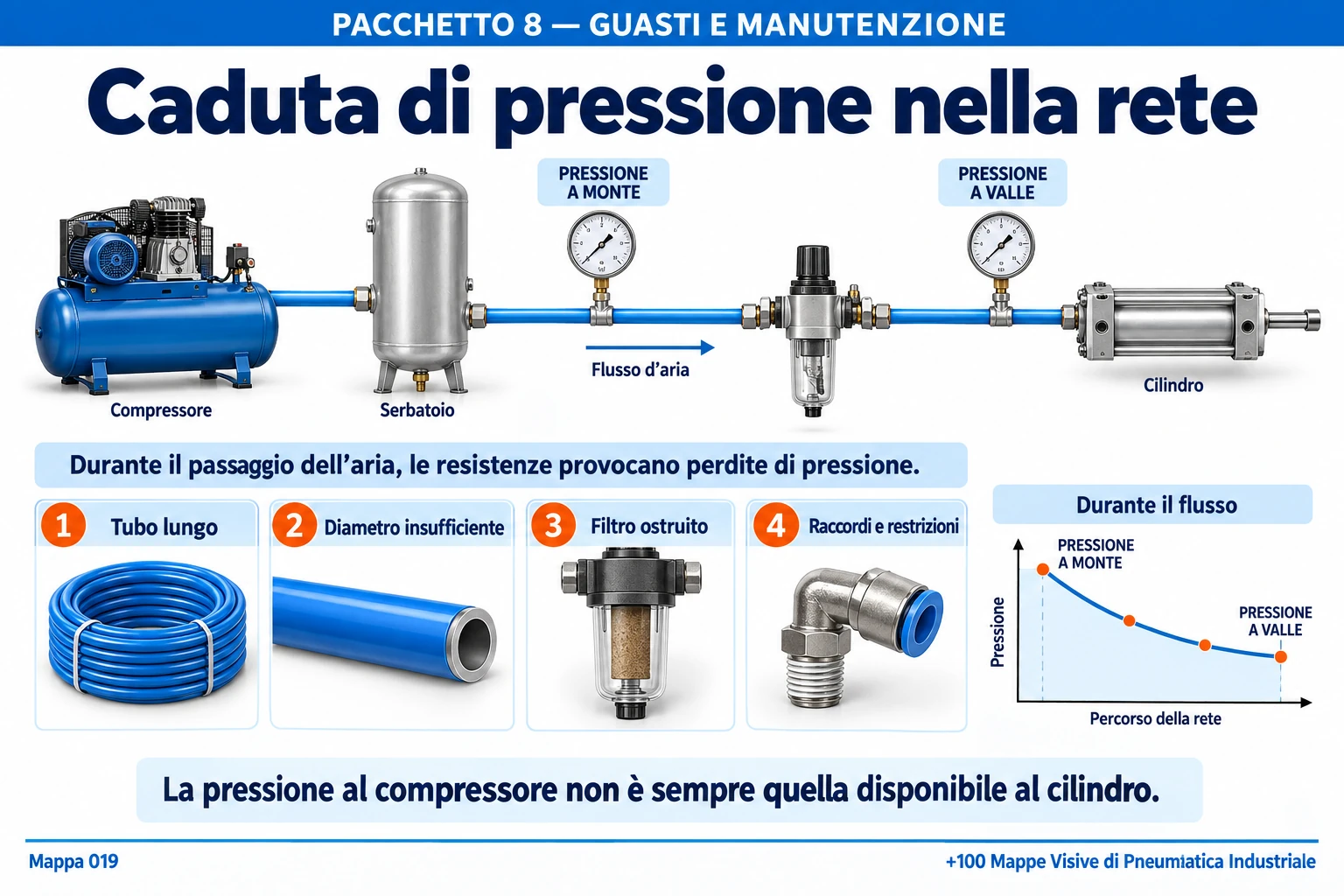 PACCHETTO 8 — GUASTI E MANUTENZIONE

Caduta di pressione nella rete

PRESSIONE A MONTE

PRESSIONE A VALLE

Flusso d'aria

Compressore

Serbatoio

Cilindro

Durante il passaggio dell'aria, le resistenze provocano perdite di pressione.

1 Tubo lungo

2 Diametro insufficiente

3 Filtro ostruito

4 Raccordi e restrizioni

Durante il flusso

PRESSIONE A MONTE

PRESSIONE A VALLE

Pressione

Percorso della rete

La pressione al compressore non è sempre quella disponibile al cilindro.

Mappa 019

+100 Mappe Visive di Pneumatica Industriale