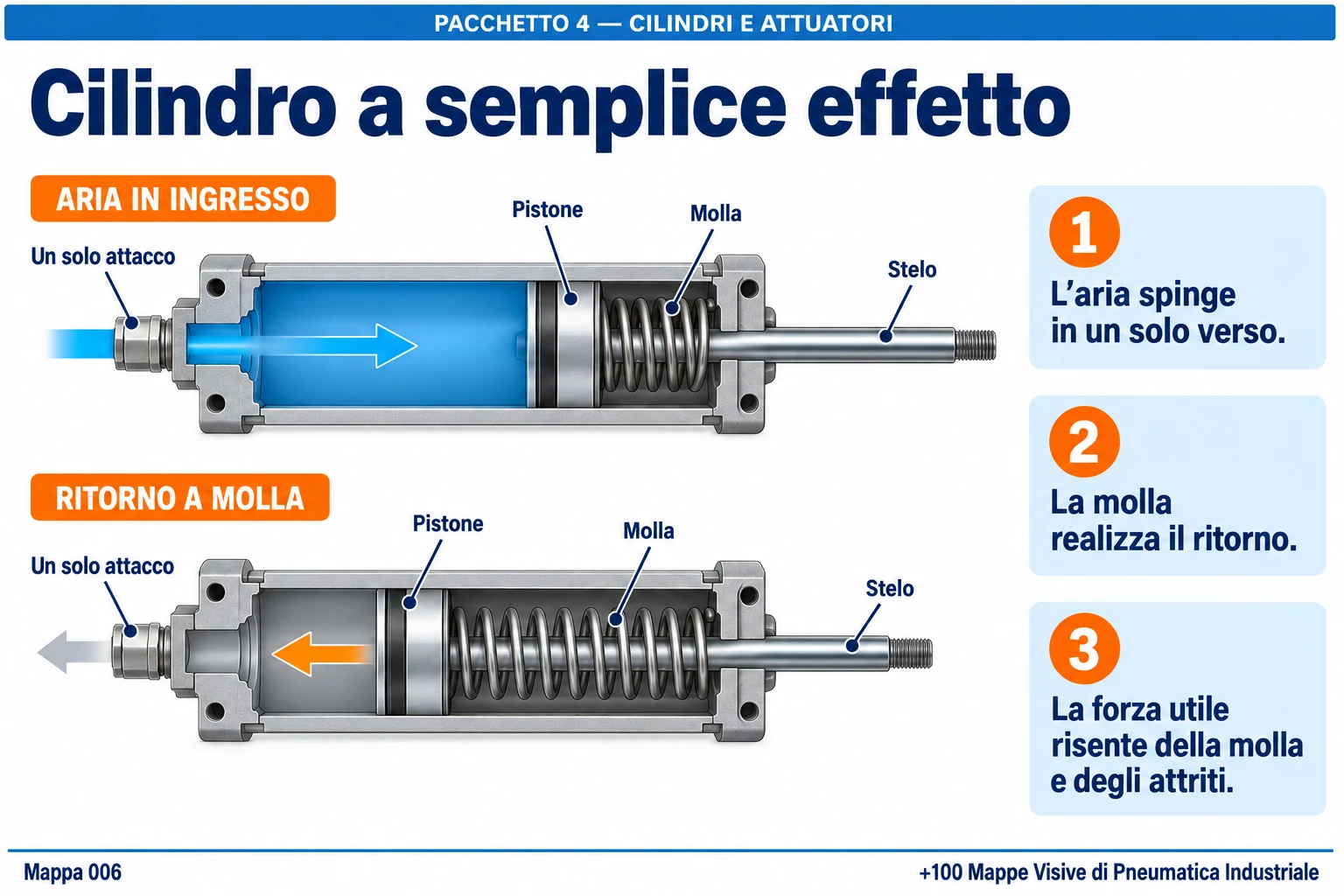 PACCHETTO 4 — CILINDRI E ATTUATORI

Cilindro a semplice effetto

ARIA IN INGRESSO

Un solo attacco

Pistone

Molla

Stelo

RITORNO A MOLLA

Un solo attacco

Pistone

Molla

Stelo

1
L'aria spinge in un solo verso.

2
La molla realizza il ritorno.

3
La forza utile risente della molla e degli attriti.

Mappa 006

+100 Mappe Visive di Pneumatica Industriale