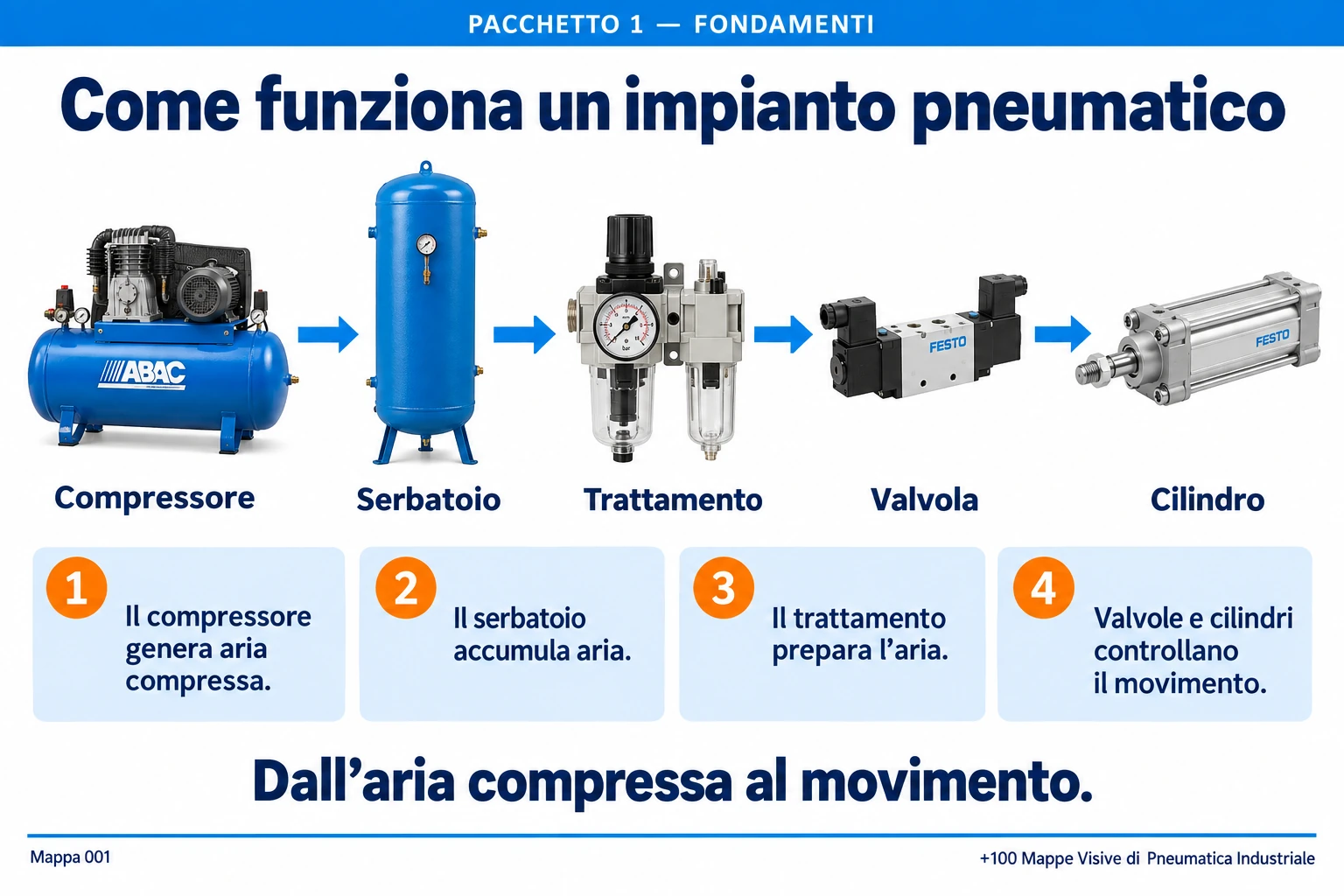 PACCHETTO 1 — FONDAMENTI

Come funziona un impianto pneumatico

ABAC

bar

FESTO

FESTO

Compressore

Serbatoio

Trattamento

Valvola

Cilindro

1 Il compressore genera aria compressa.

2 Il serbatoio accumula aria.

3 Il trattamento prepara l'aria.

4 Valvole e cilindri controllano il movimento.

Dall'aria compressa al movimento.

Mappa 001

+100 Mappe Visive di Pneumatica Industriale